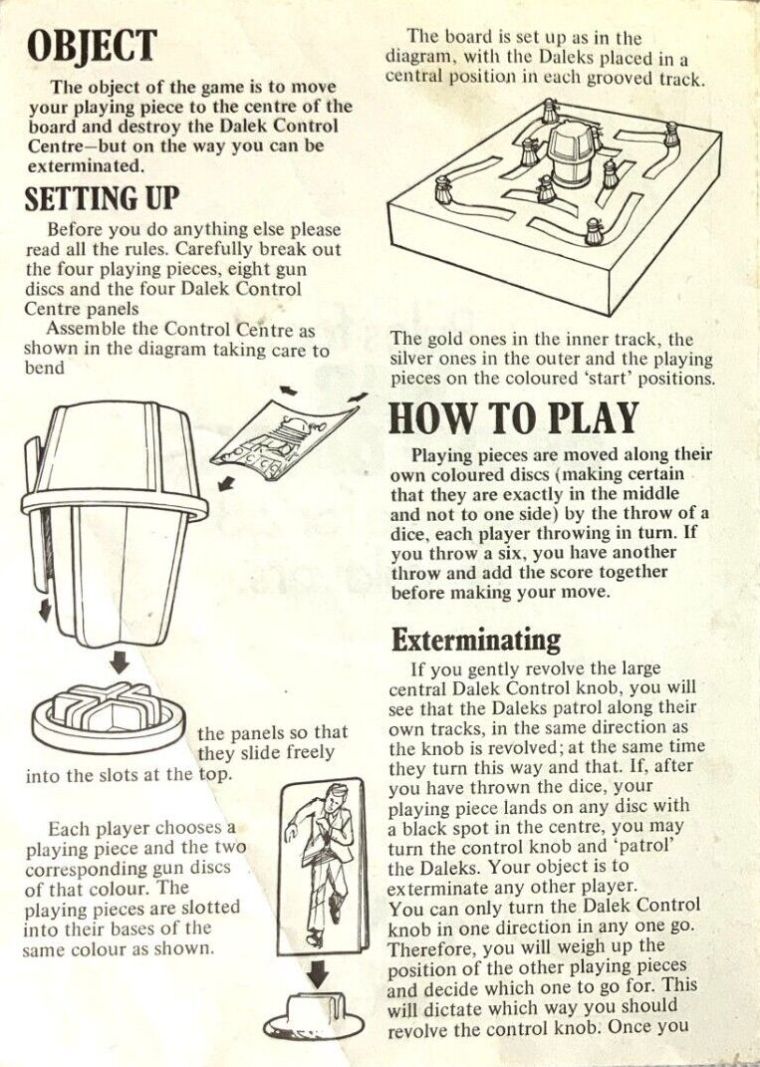 OBJECT

The object of the game is to move your playing piece to the centre of the board and destroy the Dalek Control Centre—but on the way you can be exterminated.

SETTING UP

Before you do anything else please read all the rules. Carefully break out the four playing pieces, eight gun discs and the four Dalek Control Centre panels

Assemble the Control Centre as shown in the diagram taking care to bend the panels so that they slide freely into the slots at the top.

Each player chooses a playing piece and the two corresponding gun discs of that colour. The playing pieces are slotted into their bases of the same colour as shown.

The board is set up as in the diagram, with the Daleks placed in a central position in each grooved track.

The gold ones in the inner track, the silver ones in the outer and the playing pieces on the coloured 'start' positions.

HOW TO PLAY

Playing pieces are moved along their own coloured discs (making certain that they are exactly in the middle and not to one side) by the throw of a dice, each player throwing in turn. If you throw a six, you have another throw and add the score together before making your move.

Exterminating

If you gently revolve the large central Dalek Control knob, you will see that the Daleks patrol along their own tracks, in the same direction as the knob is revolved; at the same time they turn this way and that. If, after you have thrown the dice, your playing piece lands on any disc with a black spot in the centre, you may turn the control knob and 'patrol' the Daleks. Your object is to exterminate any other player.
You can only turn the Dalek Control knob in one direction in any one go. Therefore, you will weigh up the position of the other playing pieces and decide which one to go for. This will dictate which way you should revolve the control knob. Once you